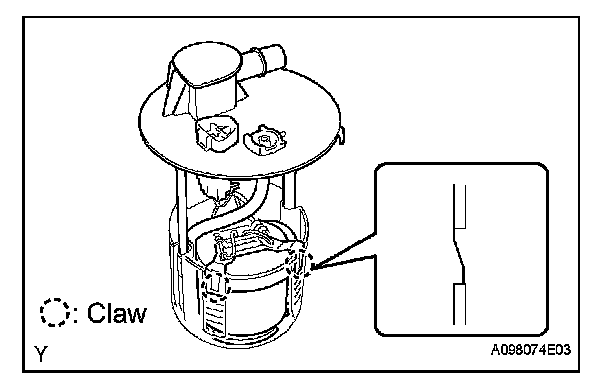 : Claw

Y

A098074E03