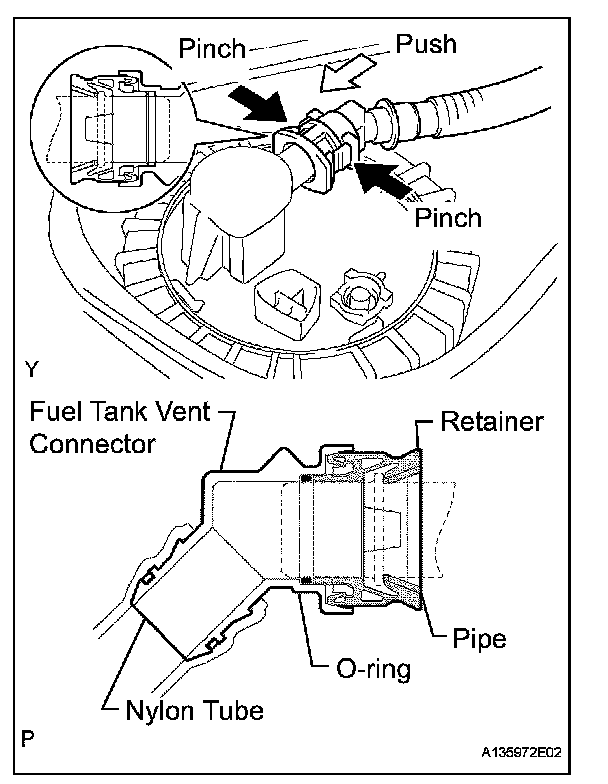 Pinch
Push
Pinch
Y
Fuel Tank Vent Connector
Retainer
Pipe
O-ring
Nylon Tube
P
A135972E02