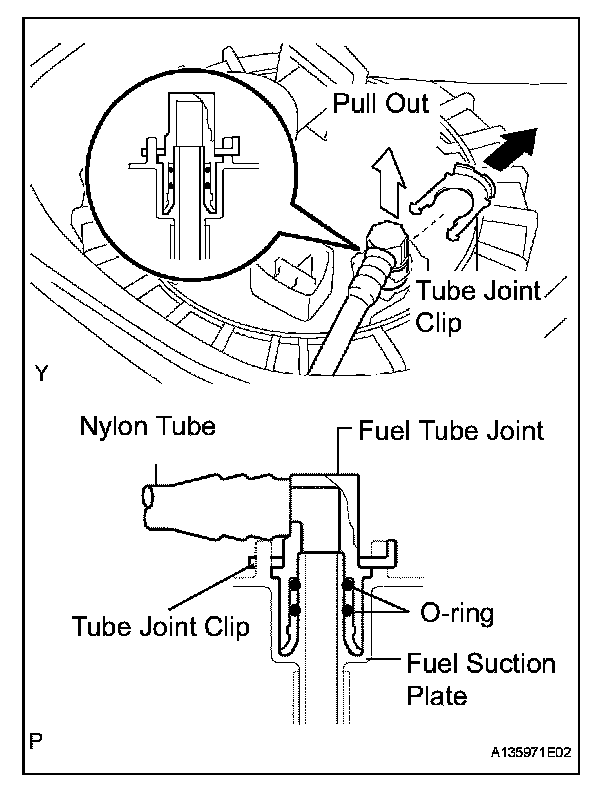 Pull Out

Tube Joint Clip

Y

Nylon Tube

Fuel Tube Joint

Tube Joint Clip

O-ring

Fuel Suction Plate

P

A135971E02