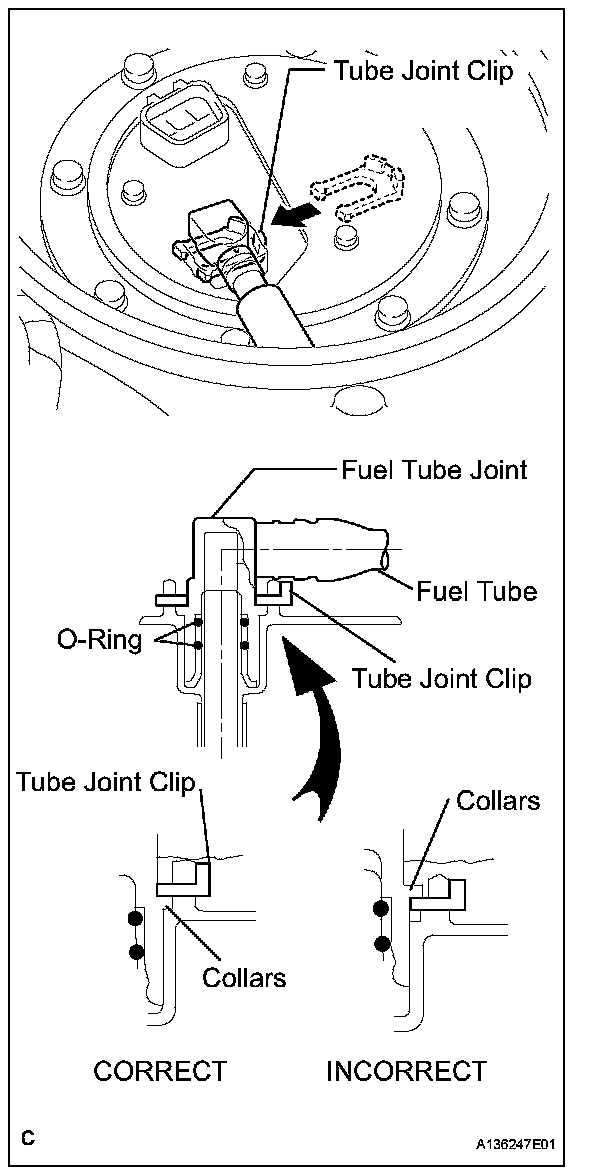 Tube Joint Clip

Fuel Tube Joint

Fuel Tube

O-Ring

Tube Joint Clip

Tube Joint Clip

Collars

Collars

CORRECT

INCORRECT

C

A136247E01