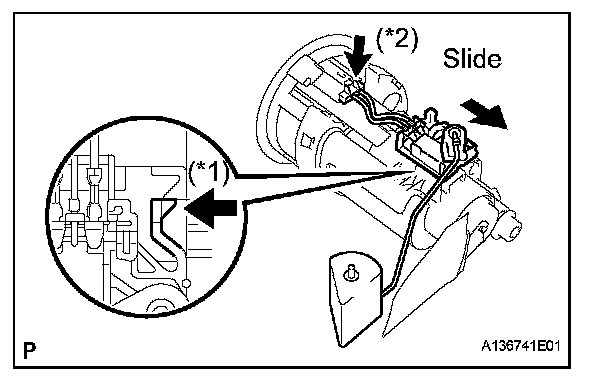 (*2)
Slide
(*1)
P
A136741E01