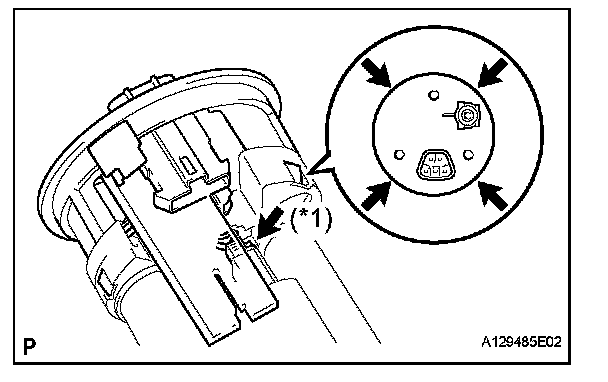 (*1)

P

A129485E02