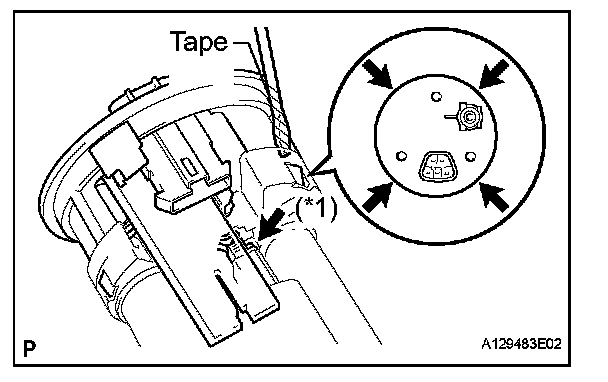 Tape

(*1)

P

A129483E02