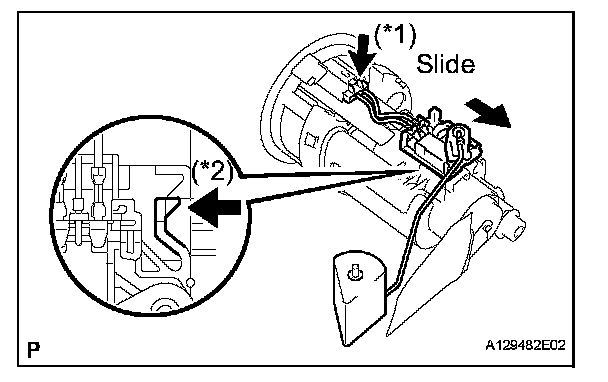 (*1)
Slide
(*2)
P
A129482E02