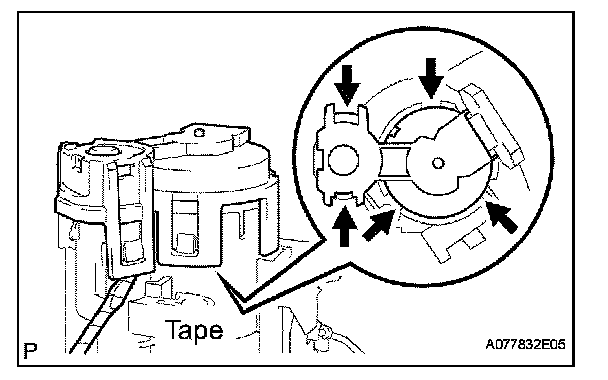 Tape
P
A077832E05