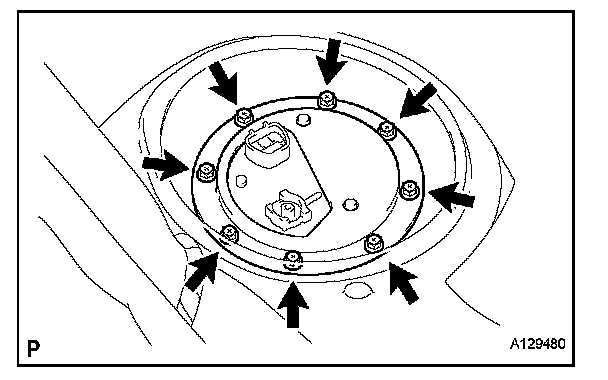 P

A129480