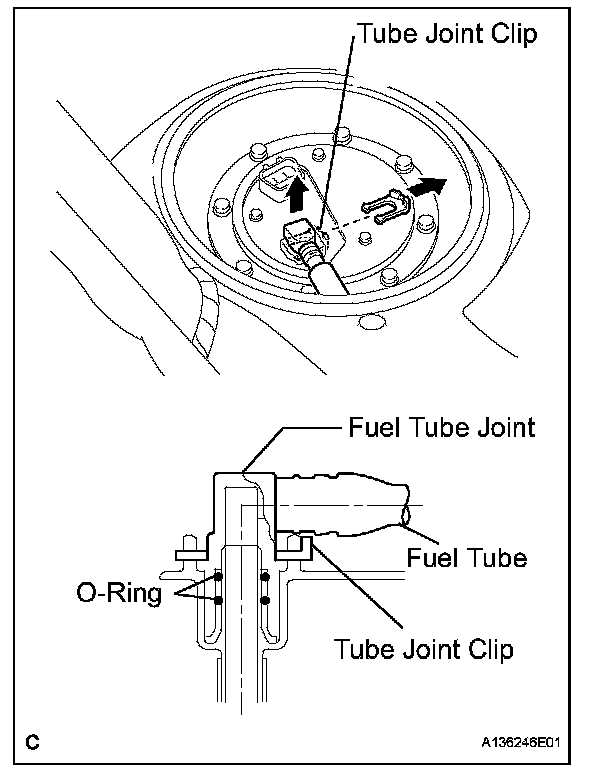 Tube Joint Clip

Fuel Tube Joint

Fuel Tube

O-Ring

Tube Joint Clip

C

A136246E01