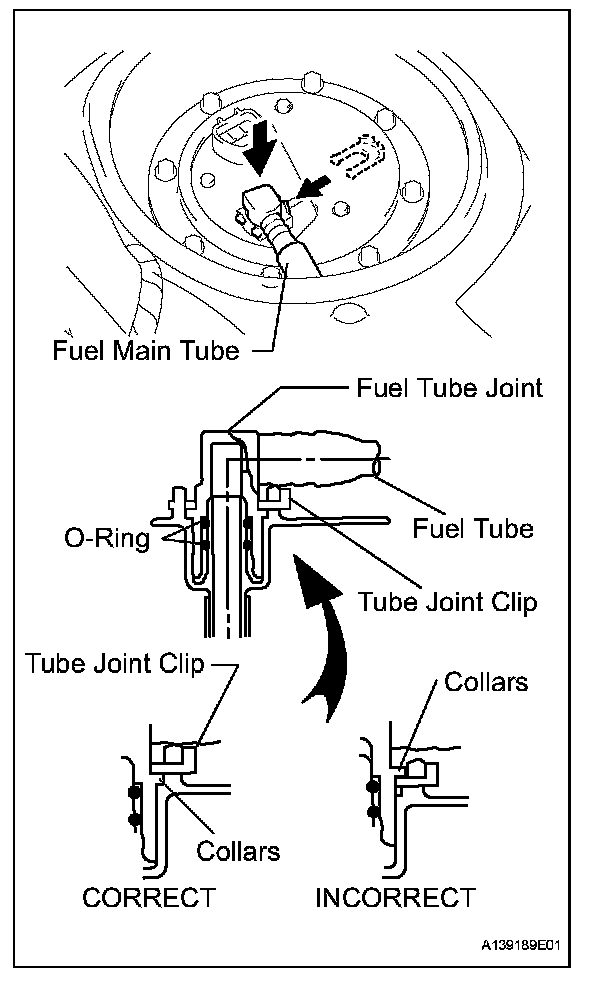 Fuel Main Tube

Fuel Tube Joint

O-Ring

Fuel Tube

Tube Joint Clip

Tube Joint Clip

Collars

Collars

CORRECT

INCORRECT

A139189E01