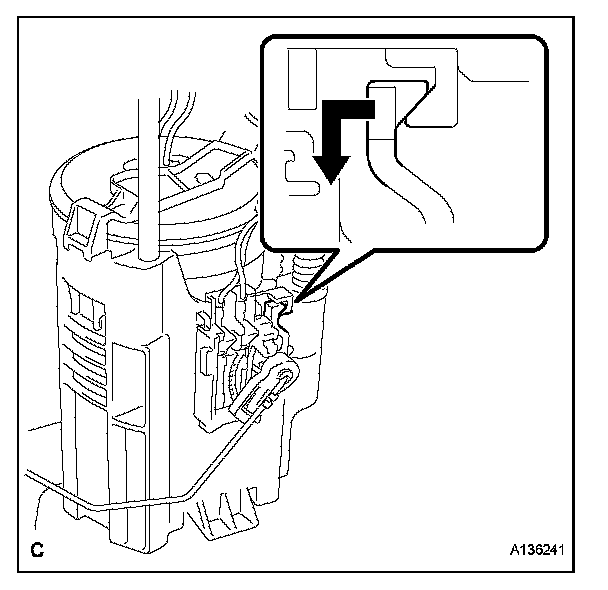 C

A136241