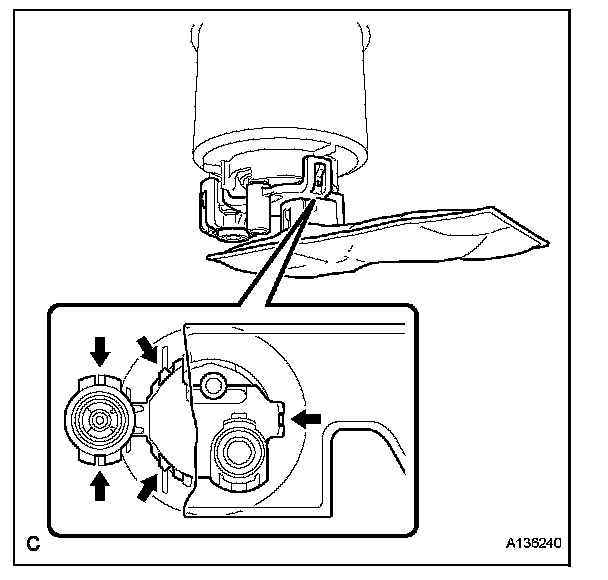 C

A136240