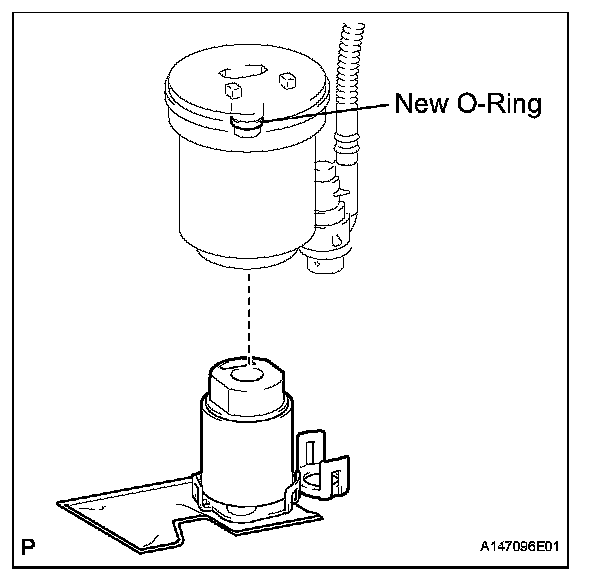 New O-Ring

P

A147096E01