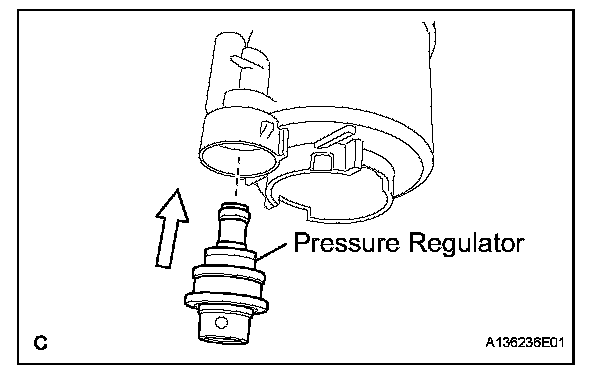 Pressure Regulator

C

A136236E01