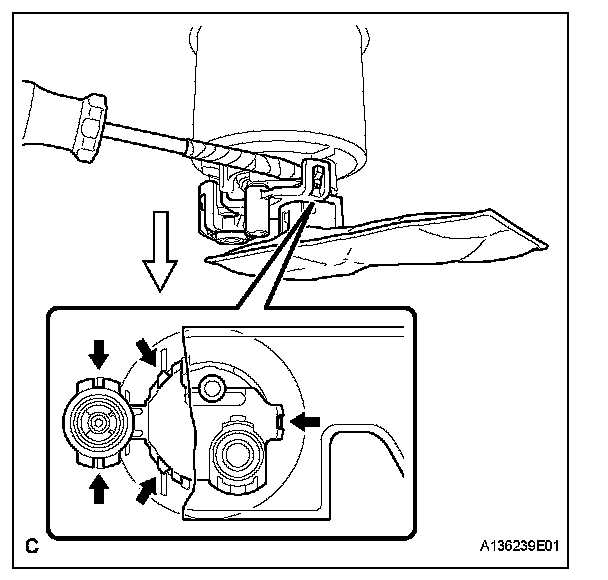 C

A136239E01