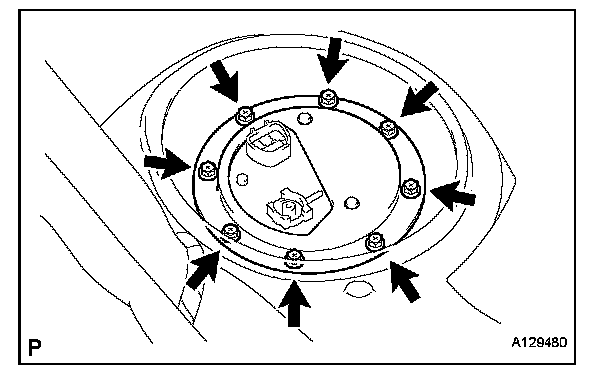 P

A129480