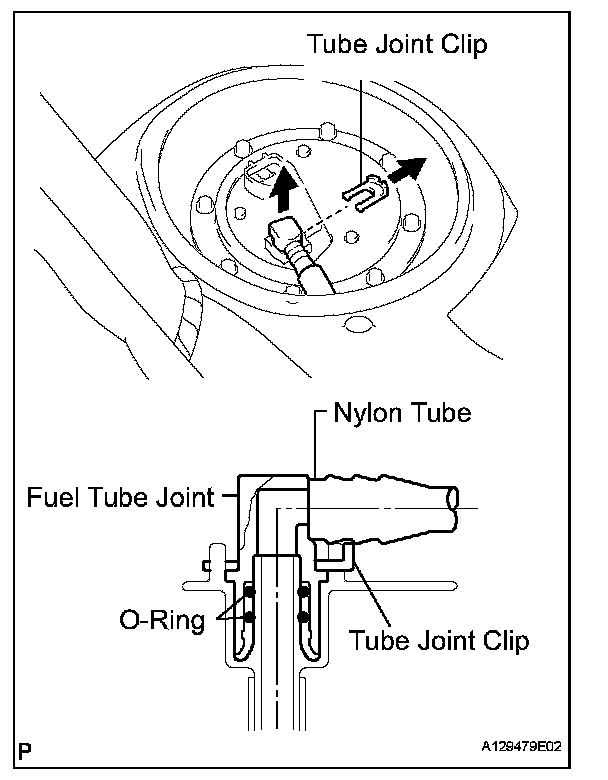 Tube Joint Clip

Nylon Tube

Fuel Tube Joint

O-Ring

Tube Joint Clip

P

A129479E02