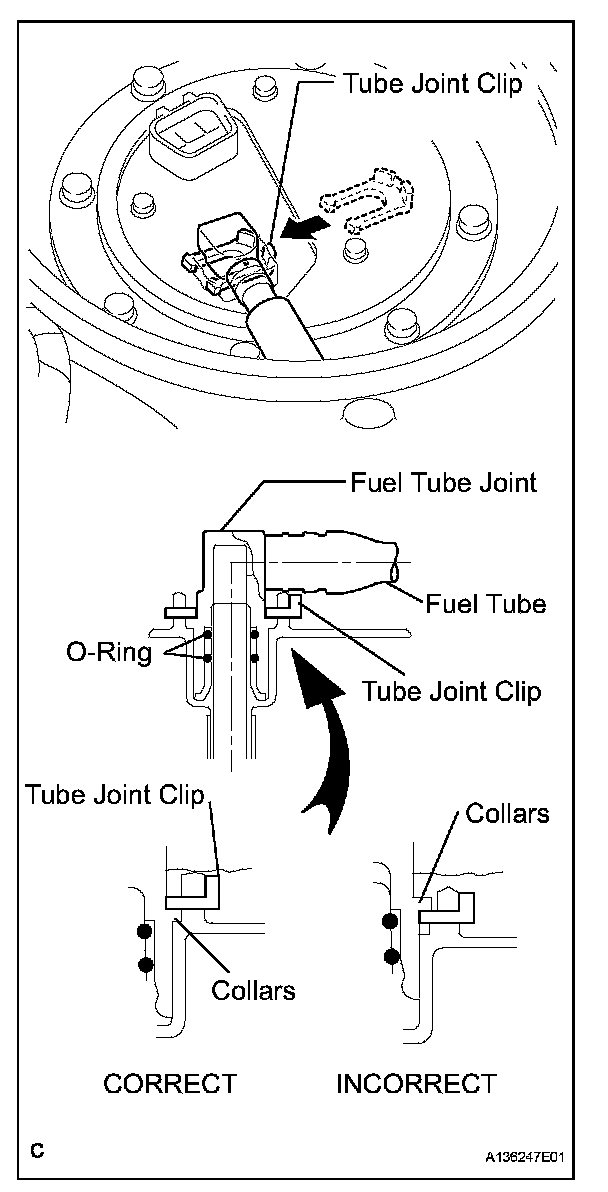 Tube Joint Clip

Fuel Tube Joint

Fuel Tube

O-Ring

Tube Joint Clip

Tube Joint Clip

Collars

Collars

CORRECT

INCORRECT

C

A136247E01