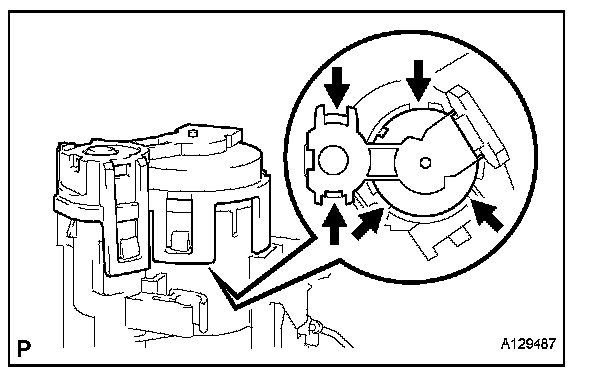 P

A129487