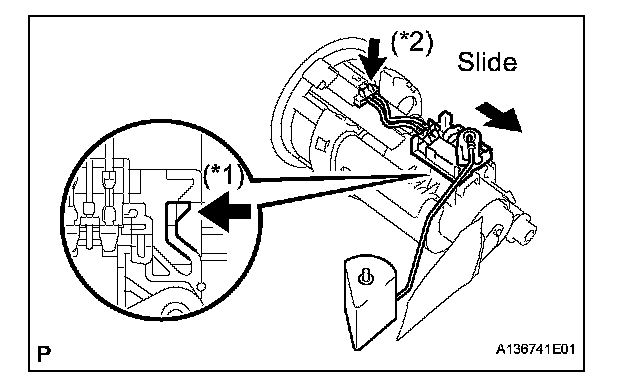 (*2)
Slide
(*1)
P
A136741E01