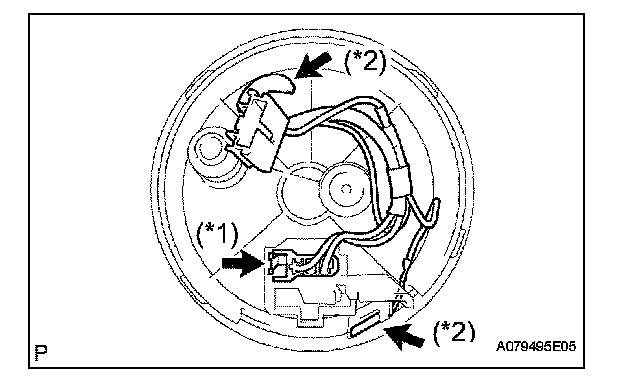 (*2)

(*1)

(*2)

P

A079495E05