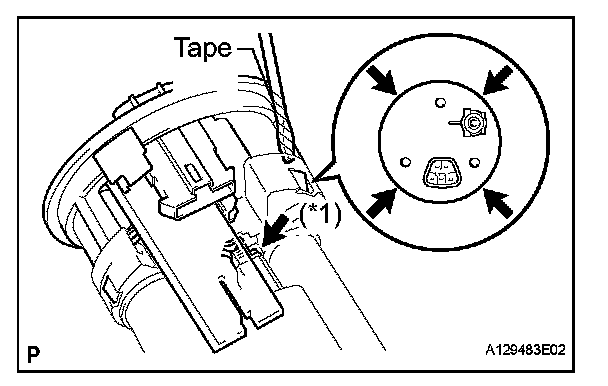 Tape

(*1)

P

A129483E02