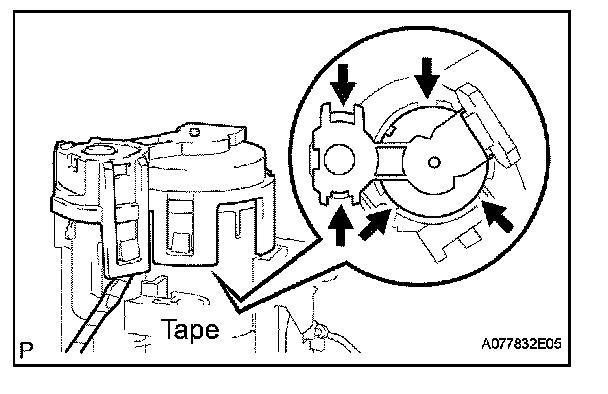 Tape

P

A077832E05