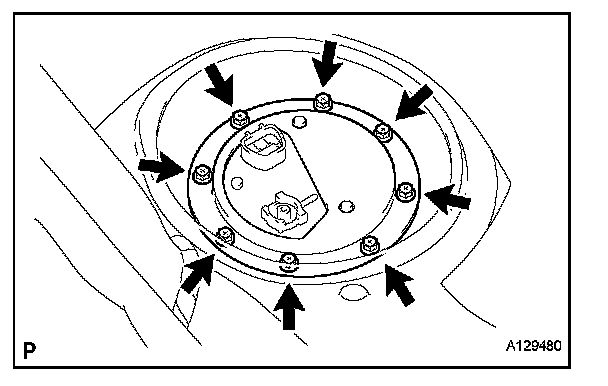 P

A129480