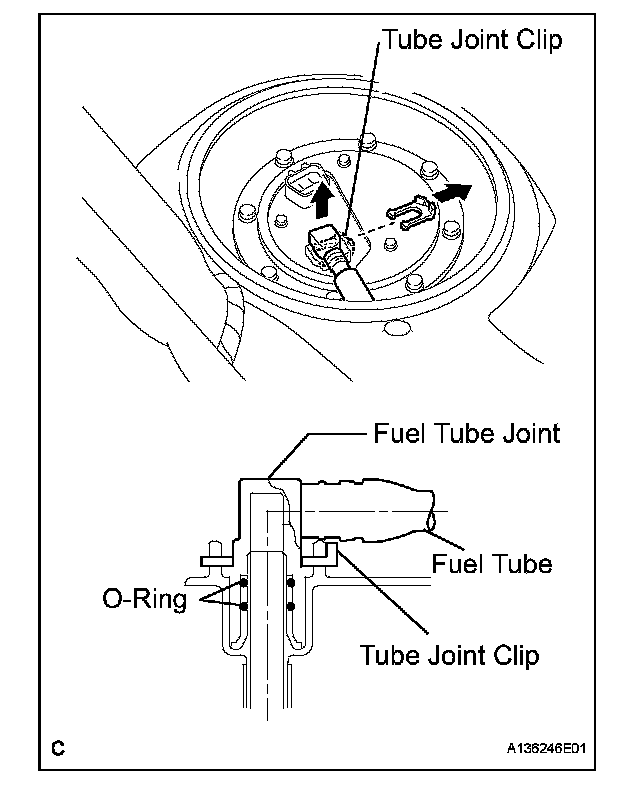 Tube Joint Clip

Fuel Tube Joint

Fuel Tube

O-Ring

Tube Joint Clip

C

A136246E01