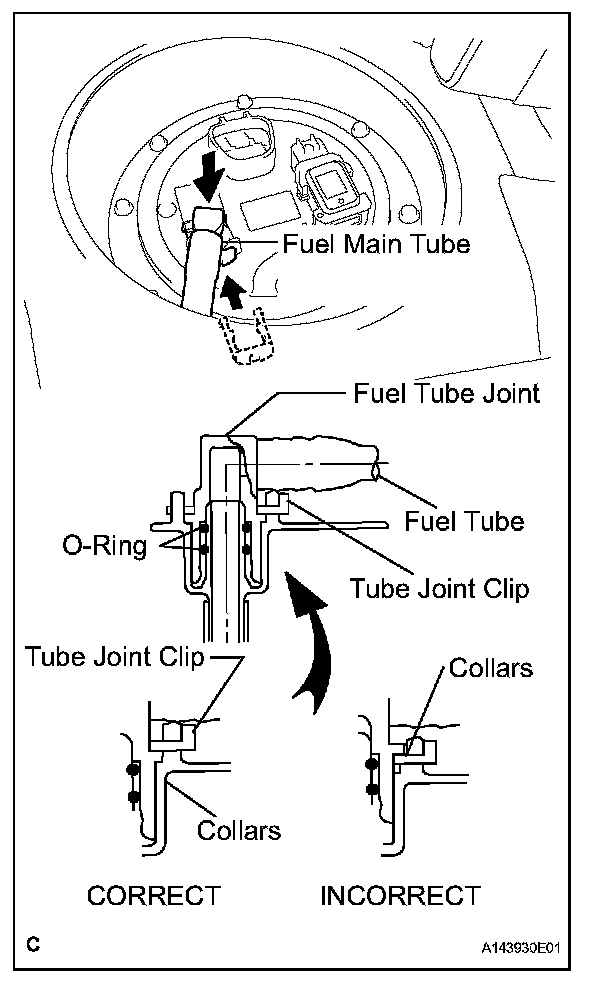 Fuel Main Tube

Fuel Tube Joint

Fuel Tube

O-Ring

Tube Joint Clip

Tube Joint Clip

Collars

Collars

CORRECT

INCORRECT

C

A143930E01