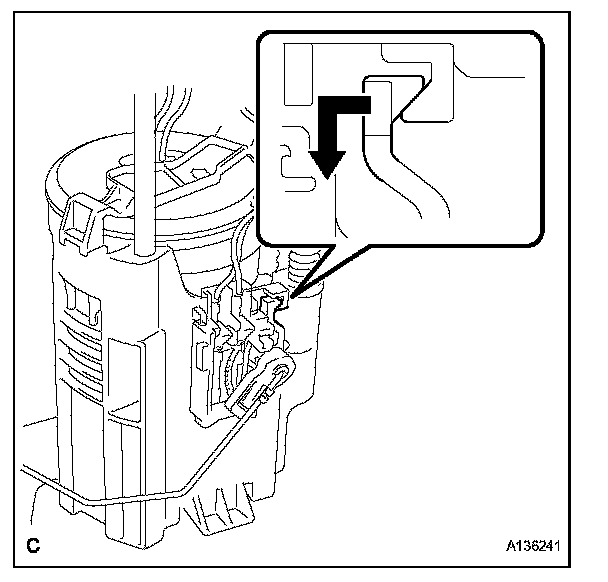 C

A136241