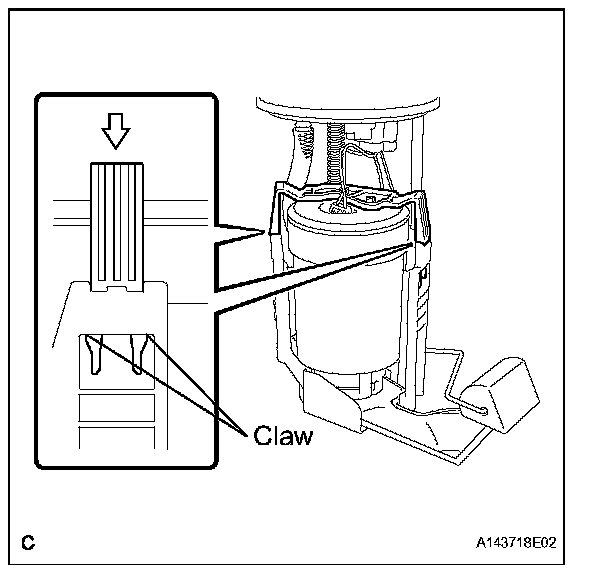 Claw

C

A143718E02