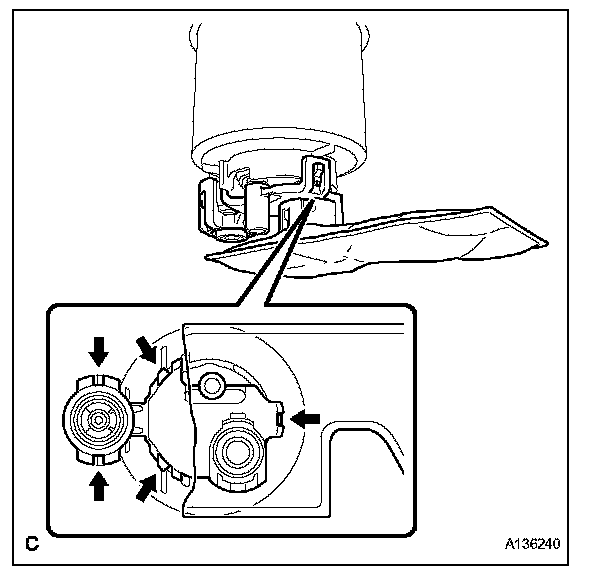 C

A136240