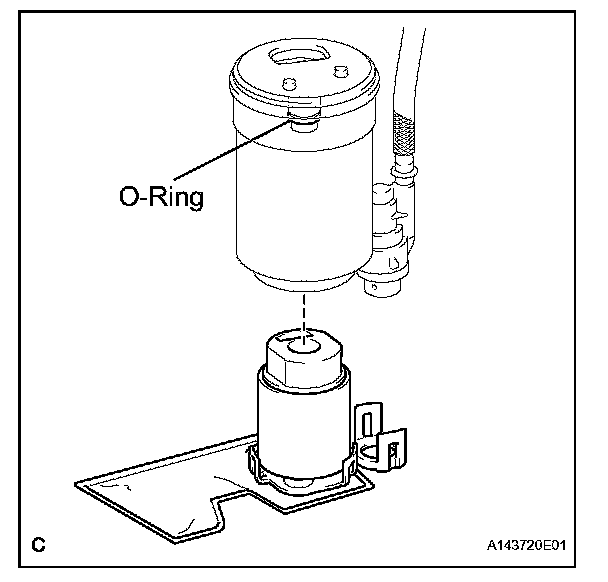 O-Ring

C

A143720E01