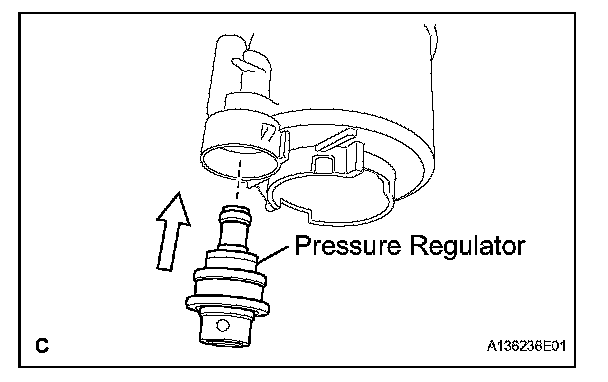 Pressure Regulator

C

A136236E01