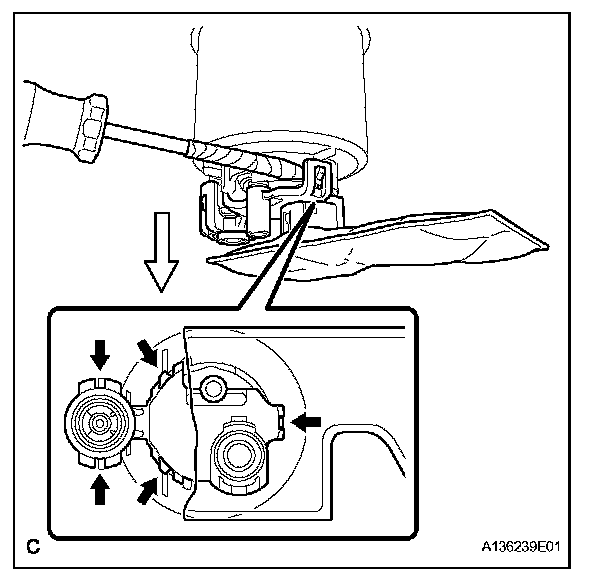 C

A136239E01