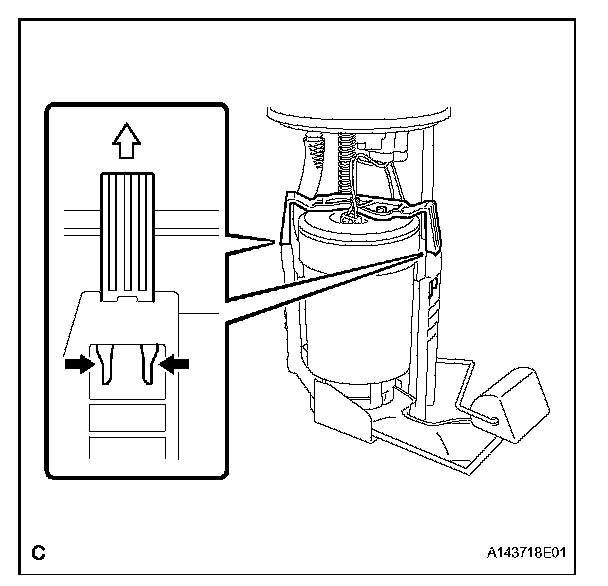 C

A143718E01