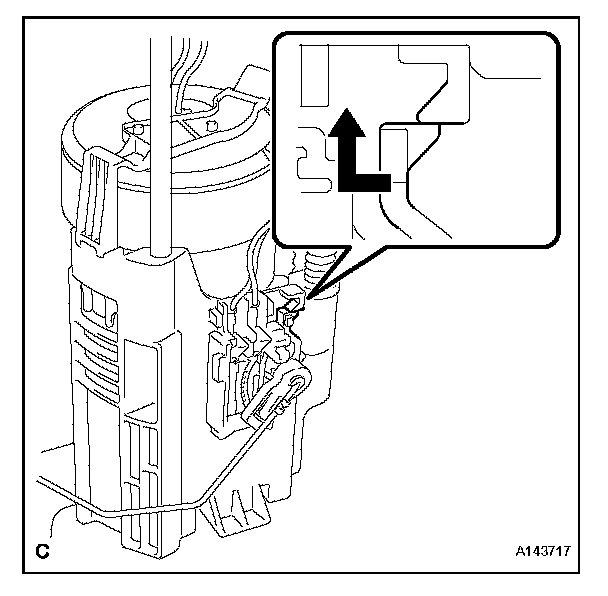 C

A143717