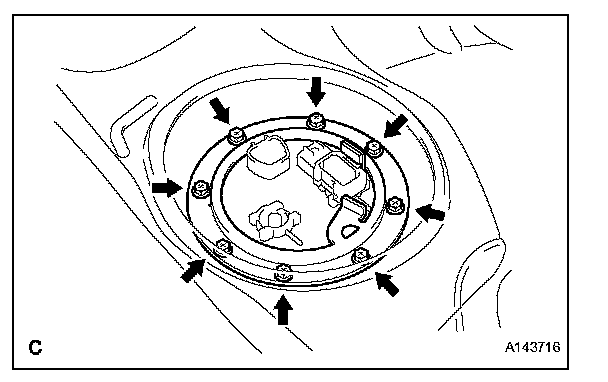 C

A143716