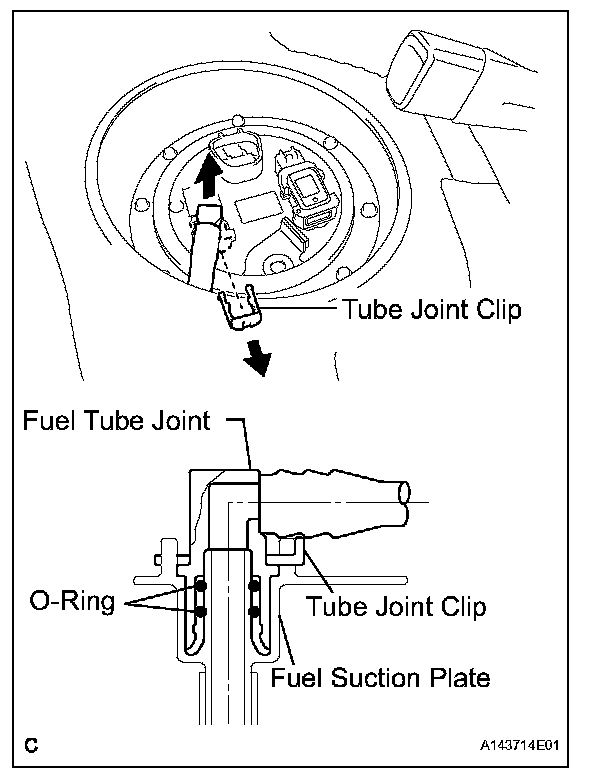 Tube Joint Clip

Fuel Tube Joint

O-Ring

Tube Joint Clip

Fuel Suction Plate

C

A143714E01