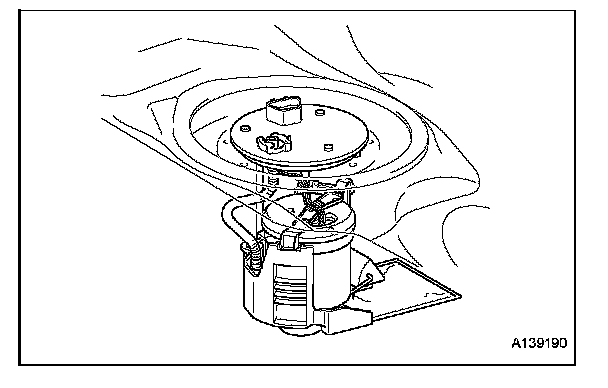 A139190