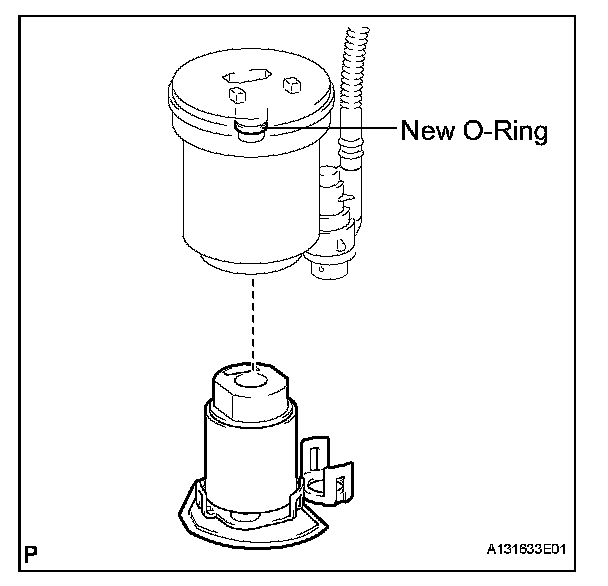 New O-Ring

P

A131633E01