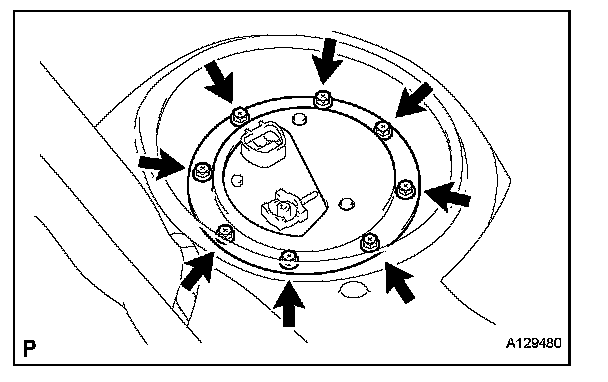 P

A129480