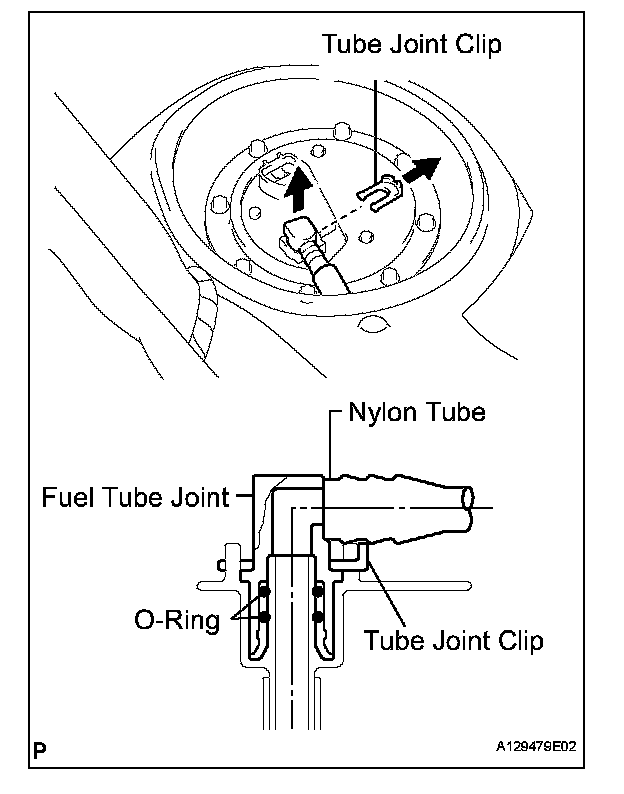 Tube Joint Clip

Nylon Tube

Fuel Tube Joint

O-Ring

Tube Joint Clip

P

A129479E02