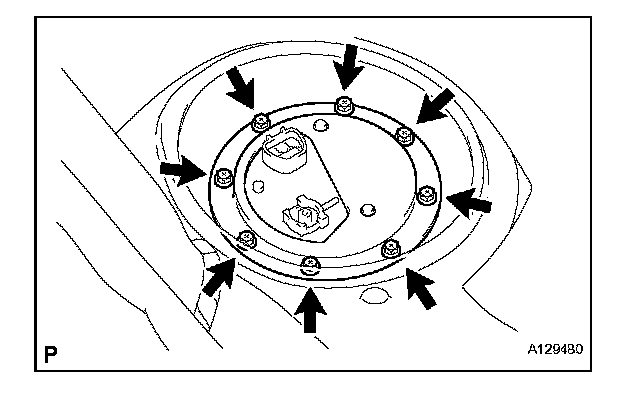 P

A129480