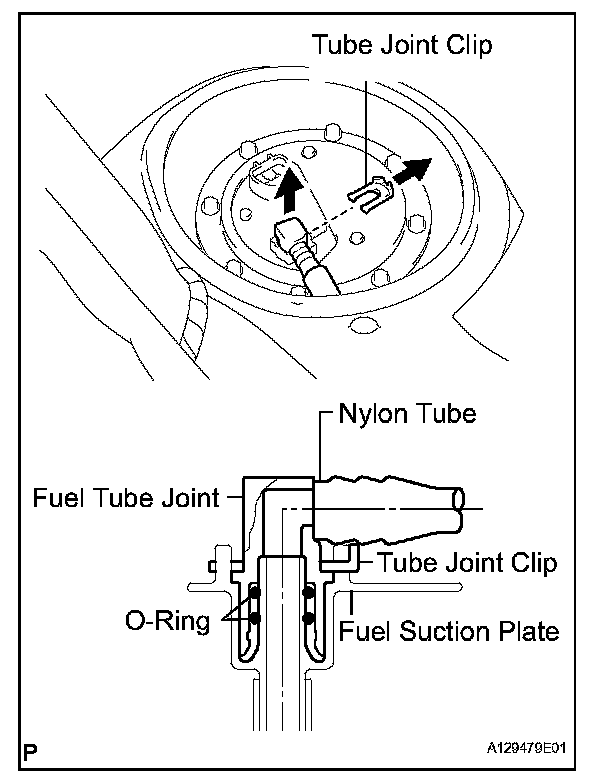 Tube Joint Clip

Nylon Tube

Fuel Tube Joint

Tube Joint Clip

O-Ring

Fuel Suction Plate

P

A129479E01