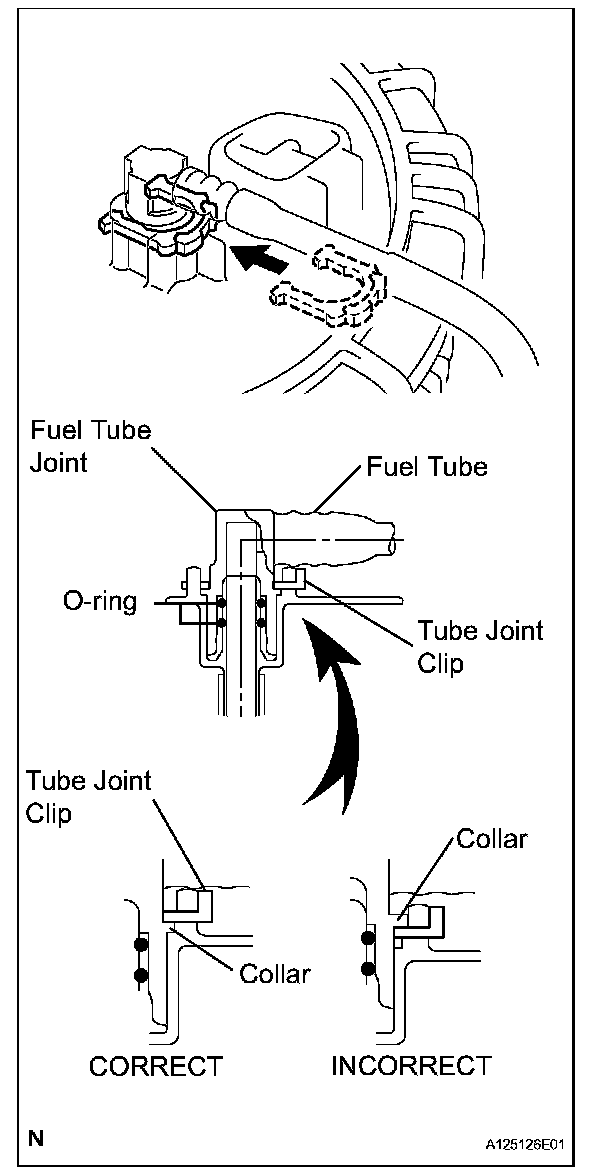 Fuel Tube Joint

Fuel Tube

O-ring

Tube Joint Clip

Tube Joint Clip

Collar

Collar

CORRECT

INCORRECT

N

A125126E01