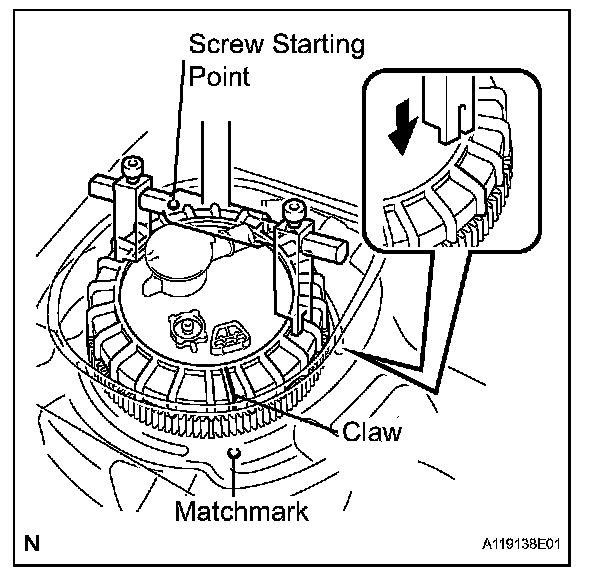 Screw Starting Point

Claw

Matchmark

N

A119138E01