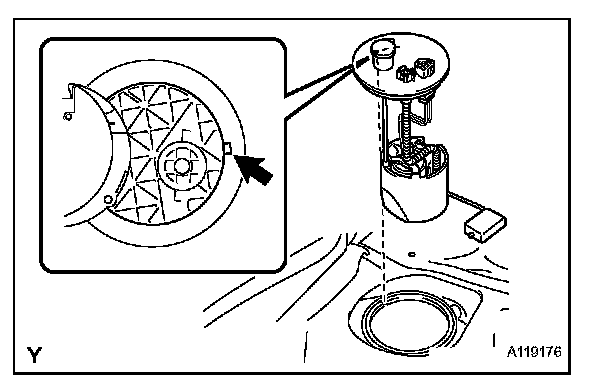 Y

A119176