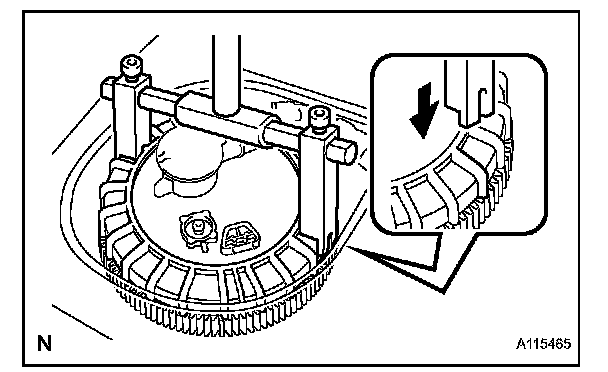 N

A115465