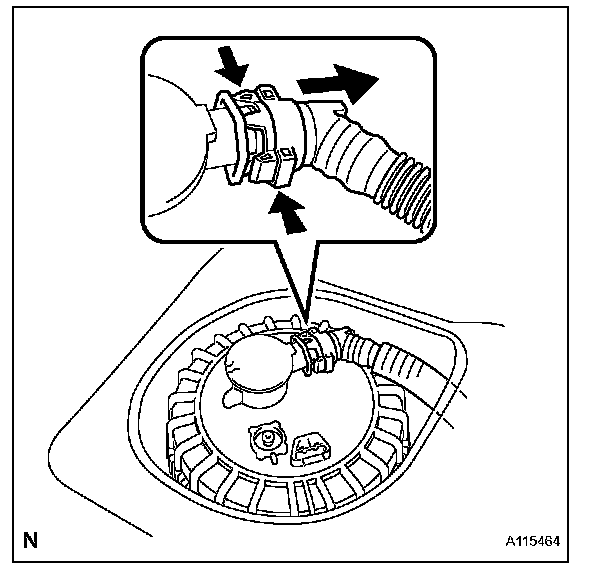 N

A115464