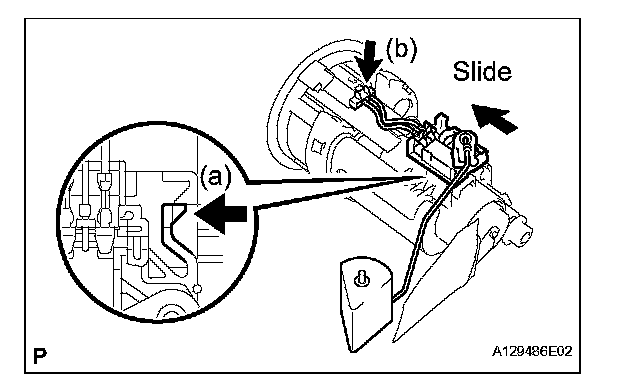 (b)
Slide
(a)
P
A129486E02